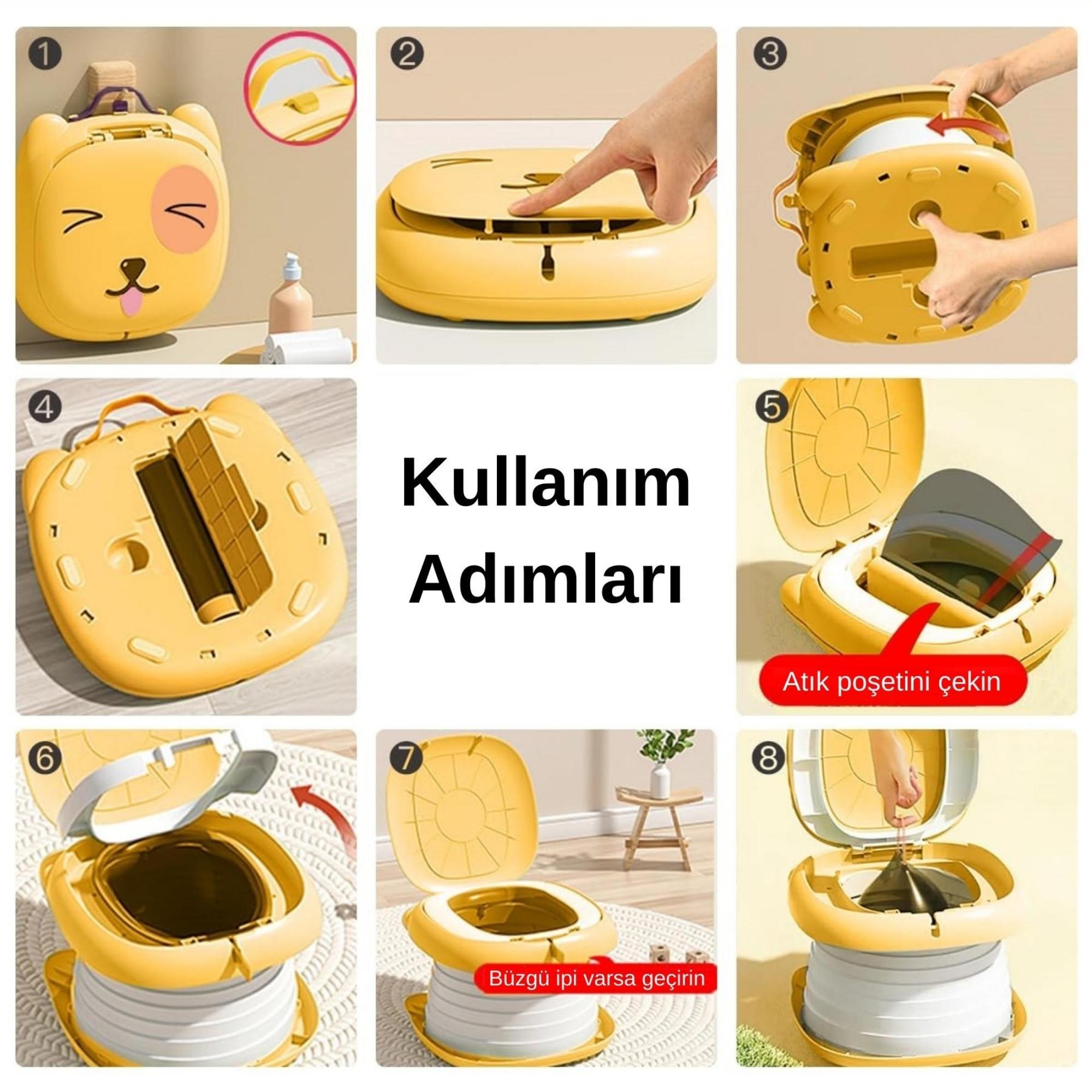 1

2

3

4

Kullanım Adımları

5

Atık poşetini çekin

6

7

Büzgü ipi varsa geçirin

8